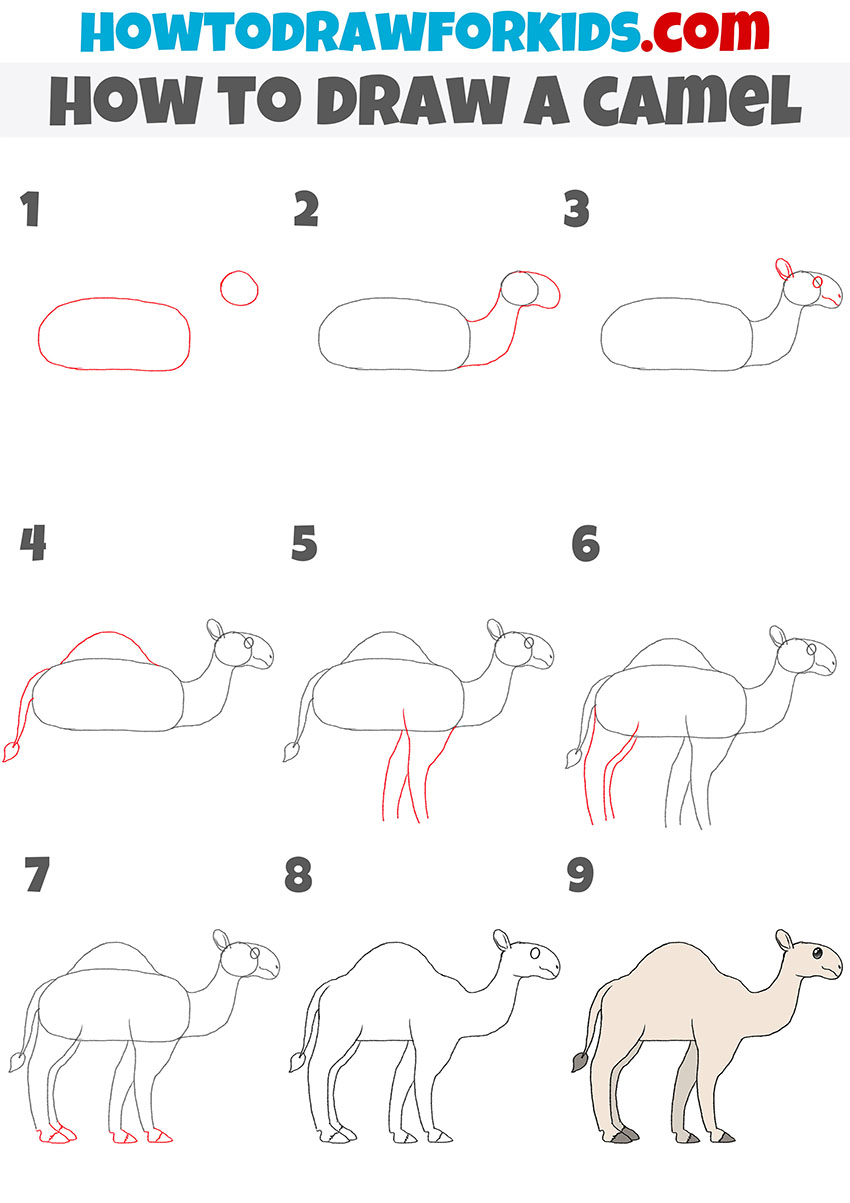 HOWTODRAWFORKIDS.com

HOW TO DRAW A CAMEL

1

2

3

4

5

6

7

8

9