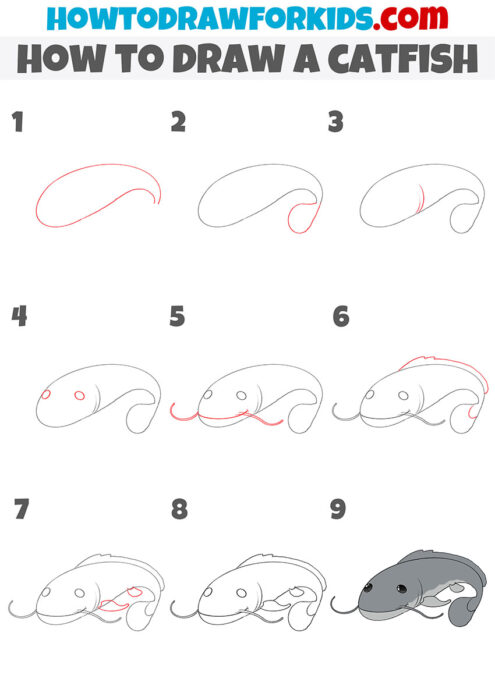 HOWTODRAWFORKIDS.com
HOW TO DRAW A CATFISH

1

2

3

4

5

6

7

8

9