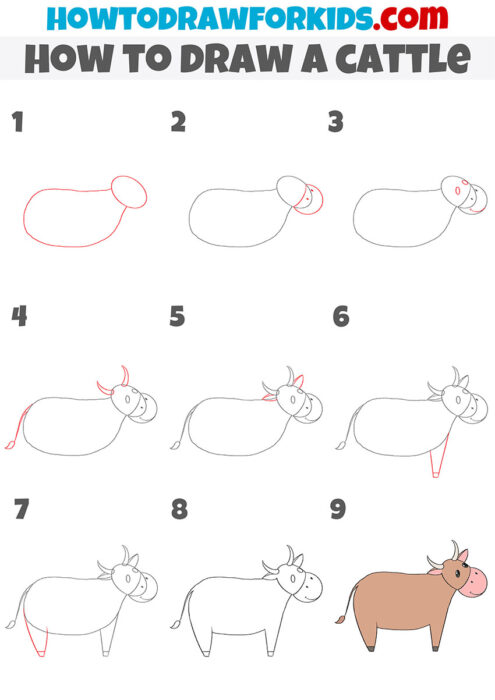 HOWTODRAWFORKIDS.com

HOW TO DRAW A CATTLE

1

2

3

4

5

6

7

8

9