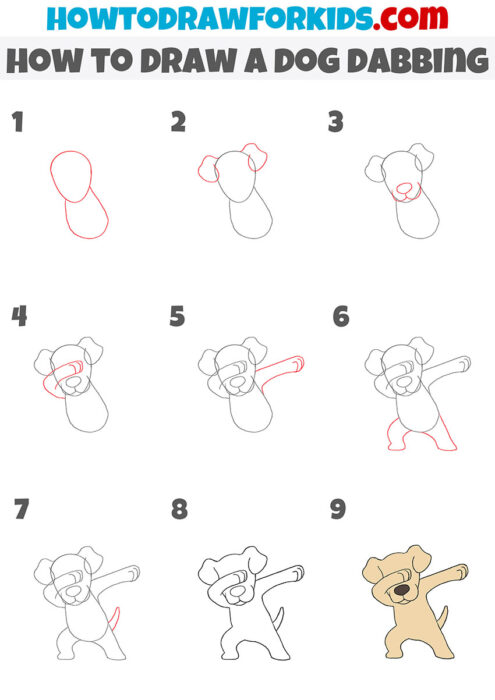 HOWTODRAWFORKIDS.com

HOW TO DRAW A DOG DABBING

1

2

3

4

5

6

7

8

9