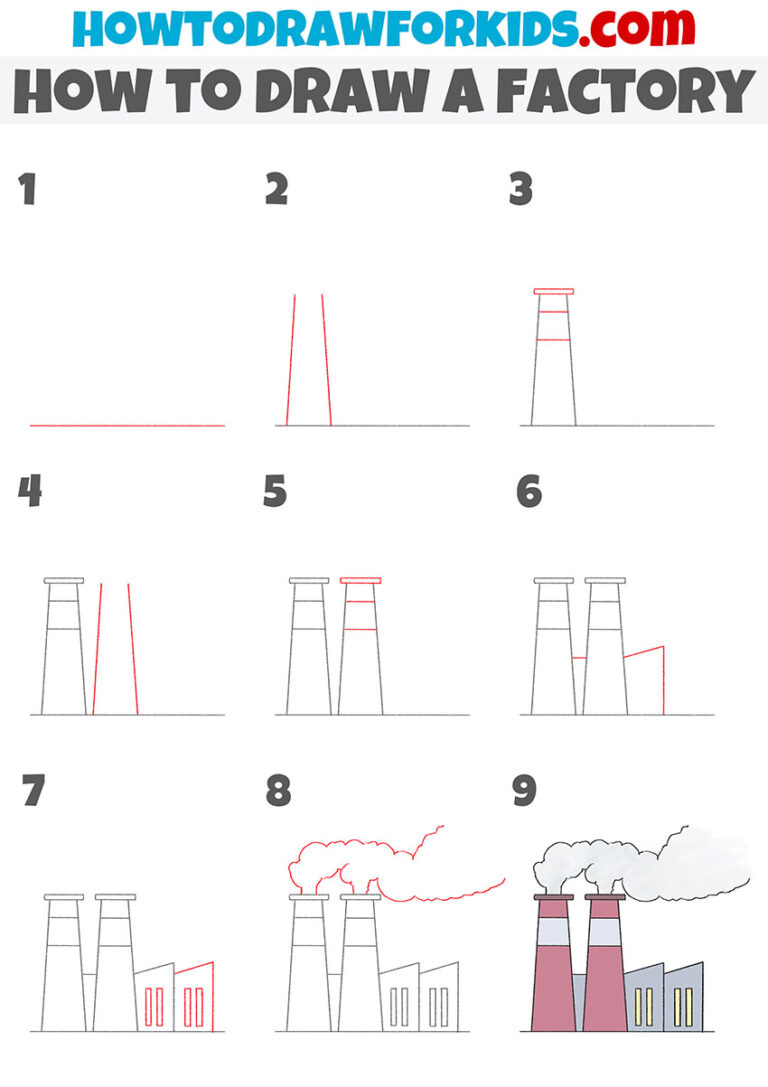 HOWTODRAWFORKIDS.com
HOW TO DRAW A FACTORY

1
2
3
4
5
6
7
8
9