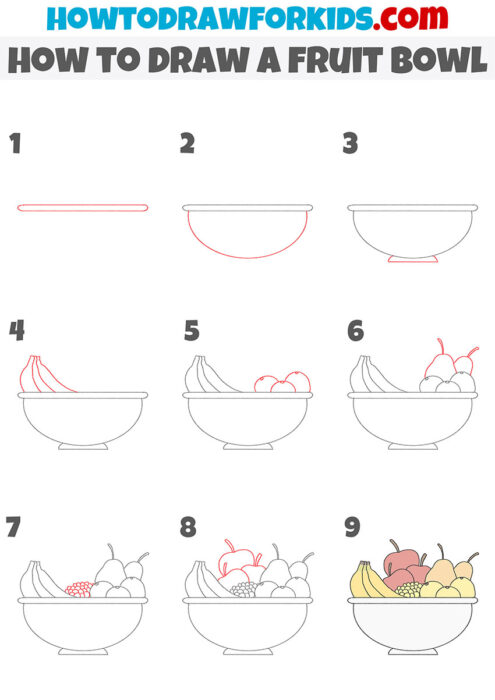 HOWTODRAWFORKIDS.com
HOW TO DRAW A FRUIT BOWL

1
2
3
4
5
6
7
8
9