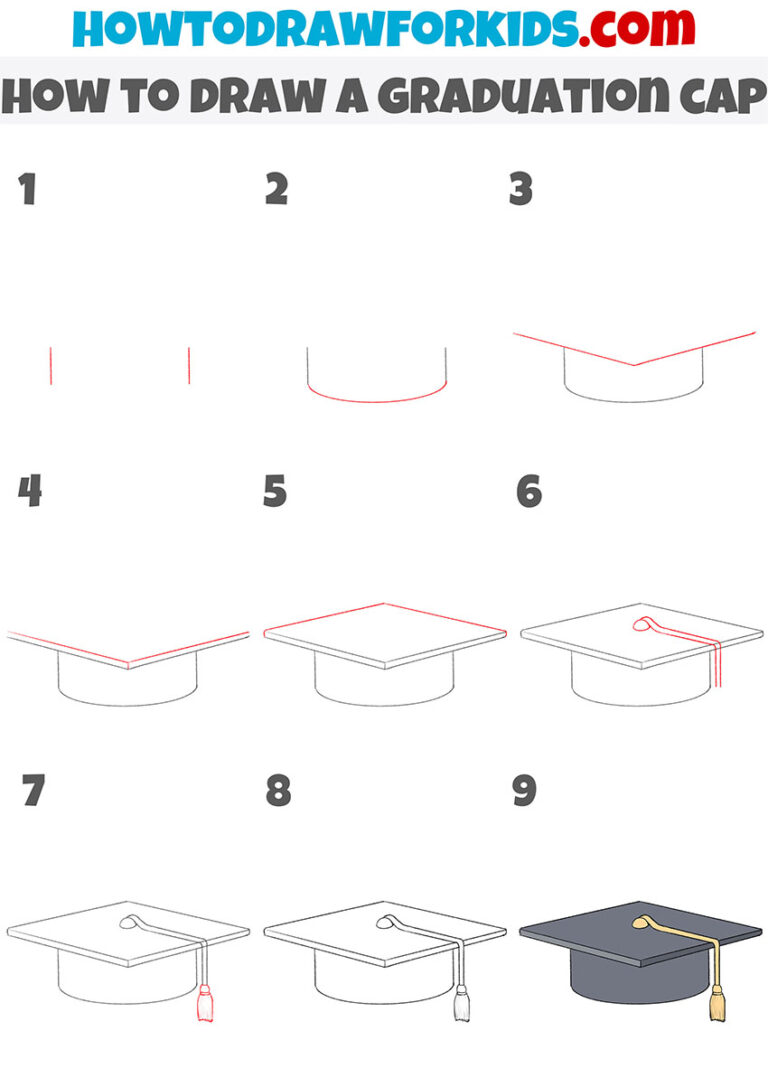 HOWTODRAWFORKIDS.com

HOW TO DRAW A GRADUATION CAP

1

2

3

4

5

6

7

8

9