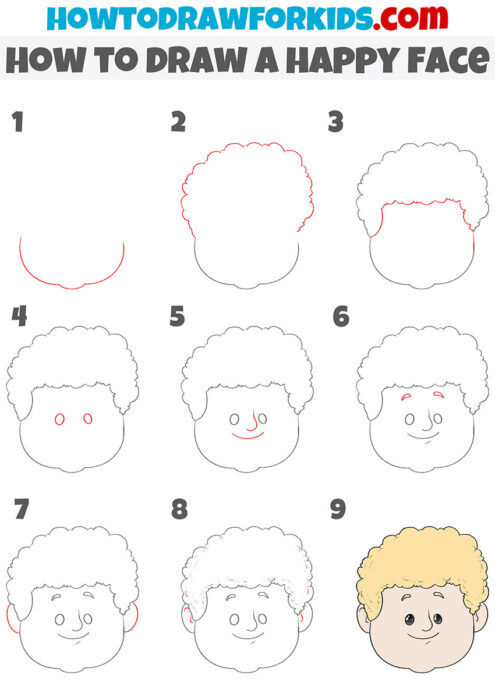 HOWTODRAWFORKIDS.com
HOW TO DRAW A HAPPY FACE

1

2

3

4

5

6

7

8

9