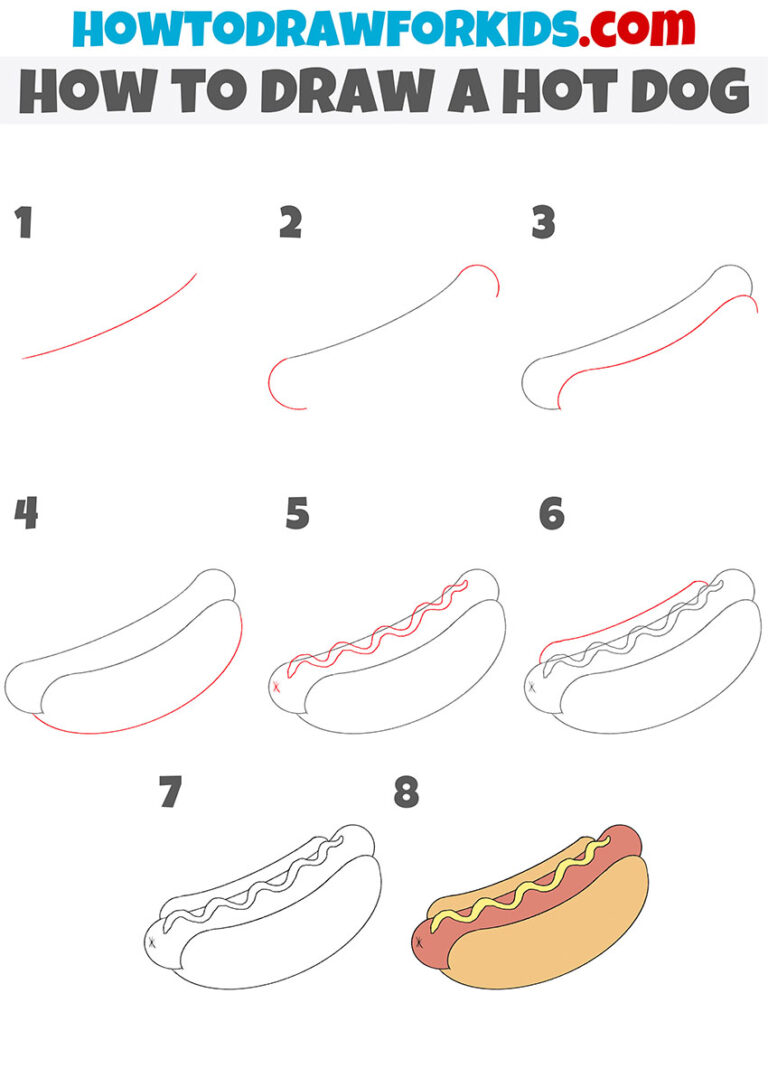 HOWTODRAWFORKIDS.com
HOW TO DRAW A HOT DOG

1

2

3

4

5

6

7

8