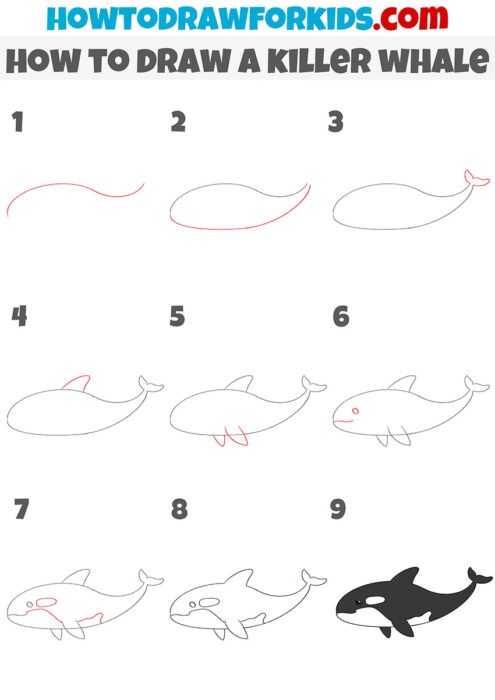 HOWTODRAWFORKIDS.com

HOW TO DRAW A KILLER WHALE

1

2

3

4

5

6

7

8

9