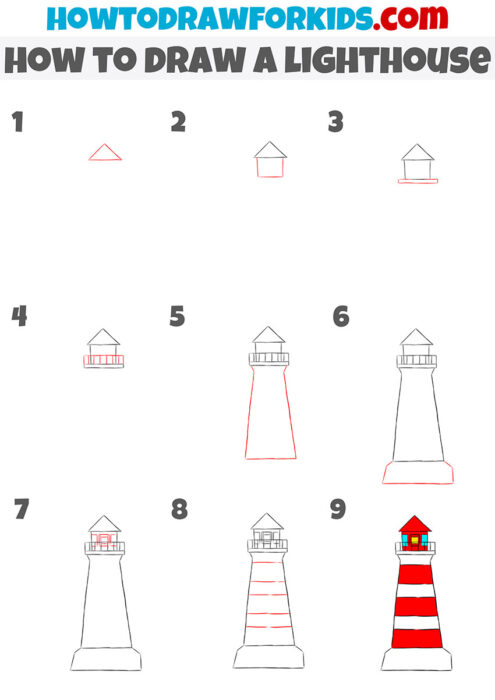 HOWTODRAWFORKIDS.com
HOW TO DRAW A LIGHTHOUSE

1

2

3

4

5

6

7

8

9