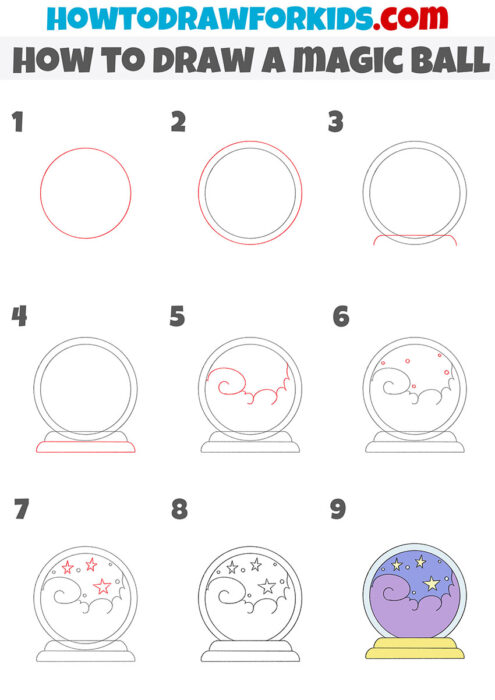 HOWTODRAWFORKIDS.com
HOW TO DRAW A MAGIC BALL

1

2

3

4

5

6

7

8

9