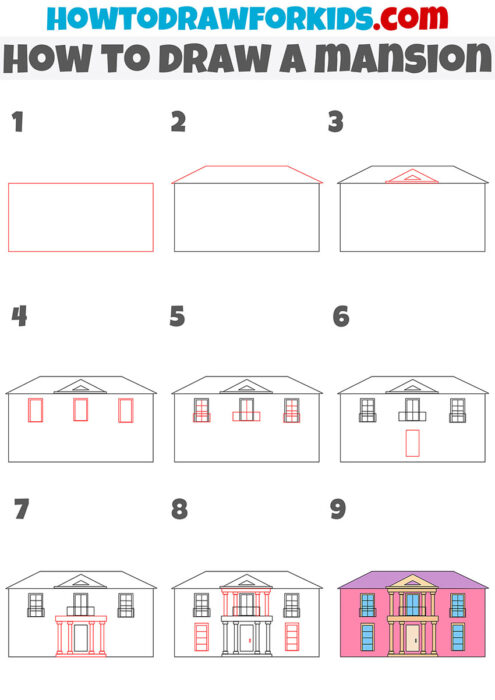 HOWTODRAWFORKIDS.com
HOW TO DRAW A MANSION

1

2

3

4

5

6

7

8

9