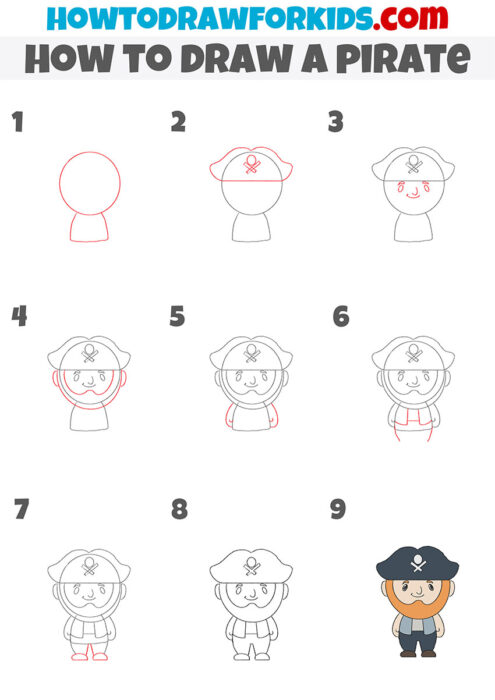 HOWTODRAWFORKIDS.com
HOW TO DRAW A PIRATE

1

2

3

4

5

6

7

8

9