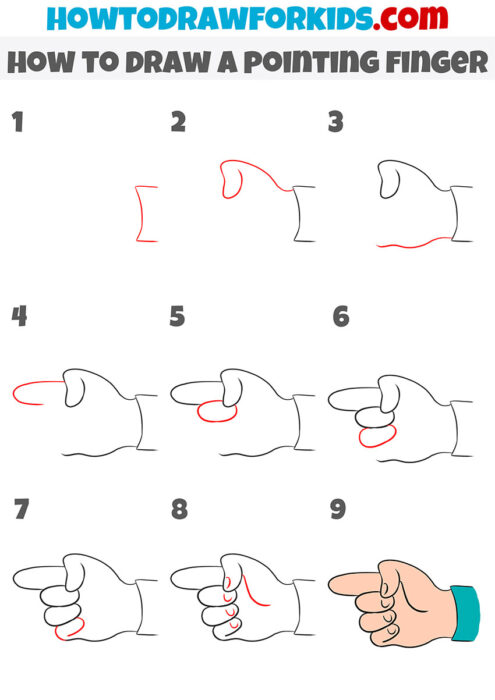 HOWTODRAWFORKIDS.com
HOW TO DRAW A POINTING FINGER

1

2

3

4

5

6

7

8

9