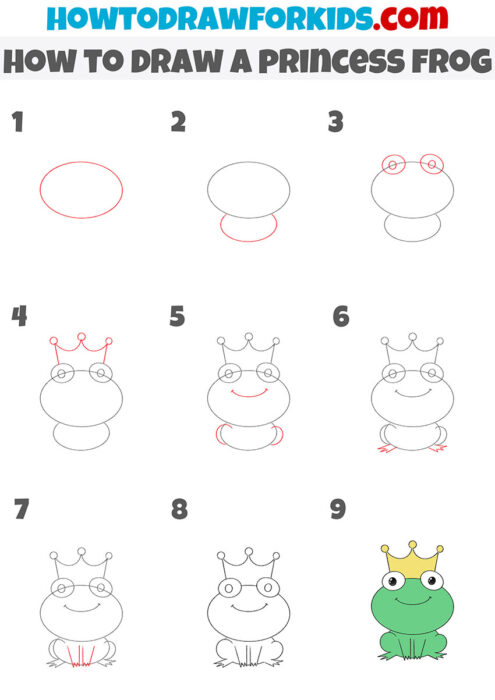 HOWTODRAWFORKIDS.com
HOW TO DRAW A PRINCESS FROG

1

2

3

4

5

6

7

8

9