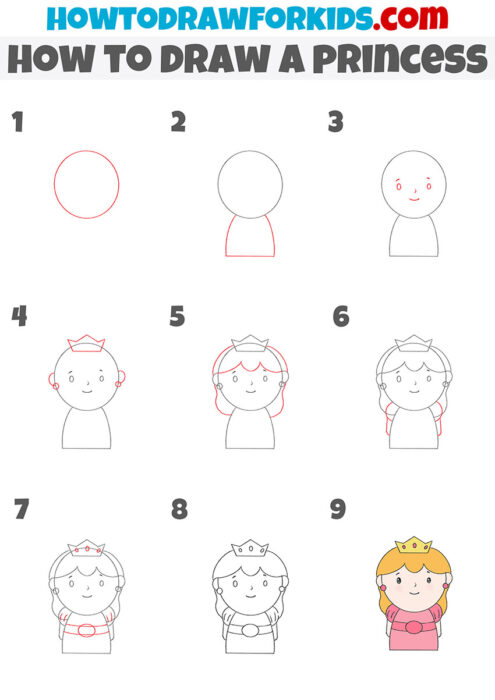 HOWTODRAWFORKIDS.com

HOW TO DRAW A PRINCESS

1

2

3

4

5

6

7

8

9