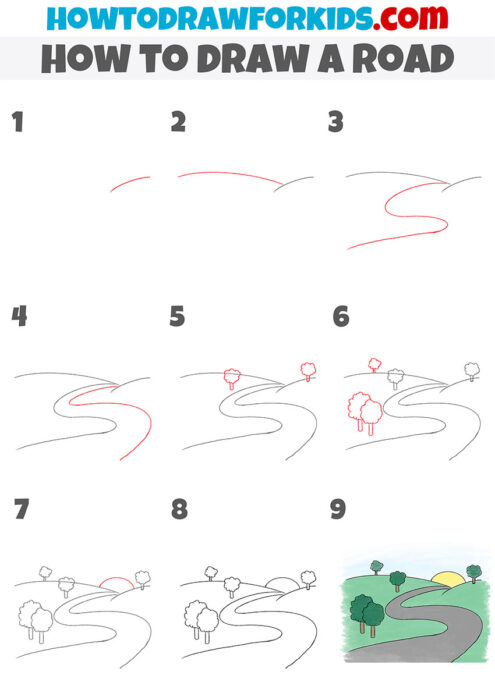 HOWTODRAWFORKIDS.com
HOW TO DRAW A ROAD

1
2
3
4
5
6
7
8
9