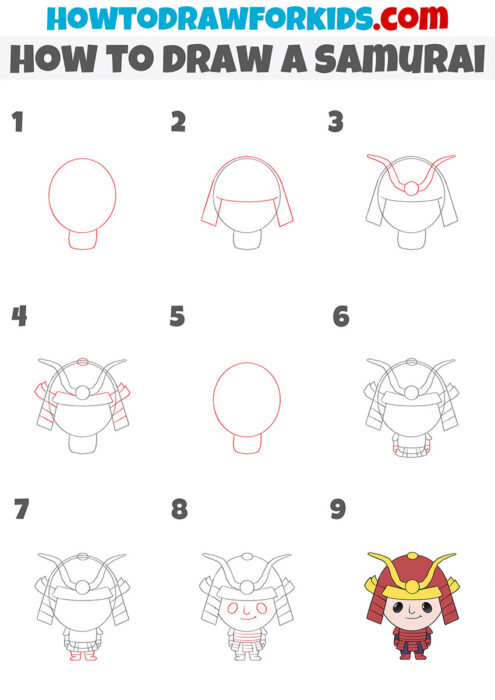 HOWTODRAWFORKIDS.com
HOW TO DRAW A SAMURAI

1

2

3

4

5

6

7

8

9