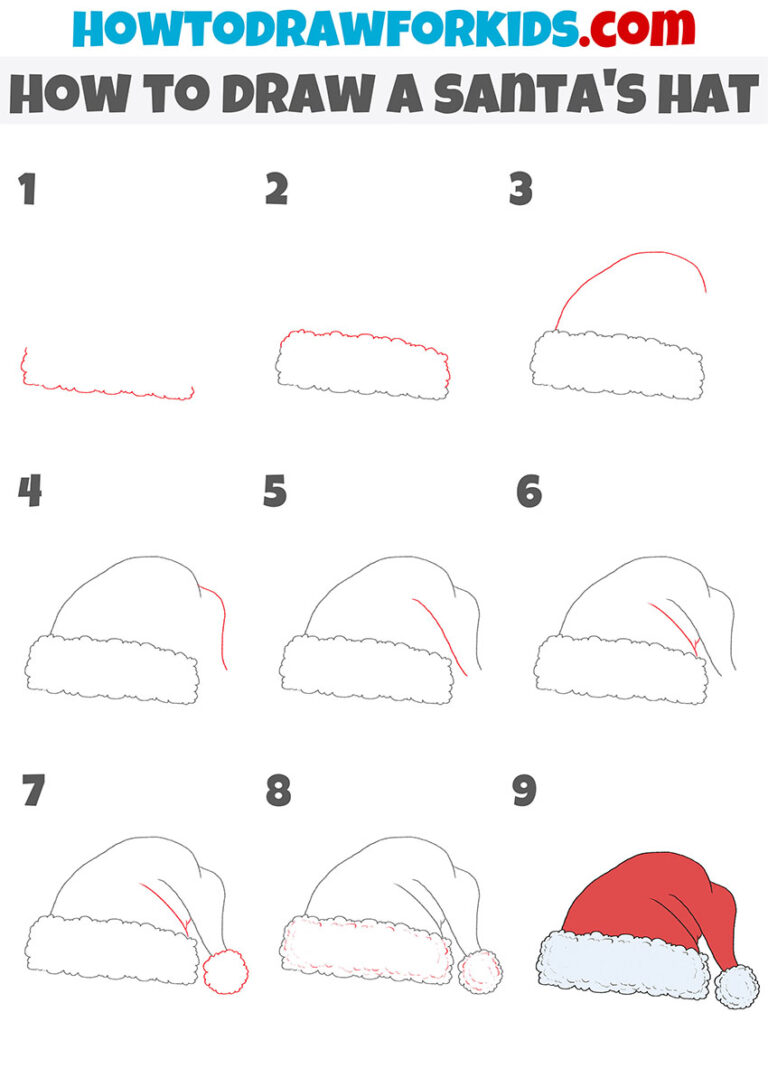 HOWTODRAWFORKIDS.com

HOW TO DRAW A SANTA'S HAT

1

2

3

4

5

6

7

8

9