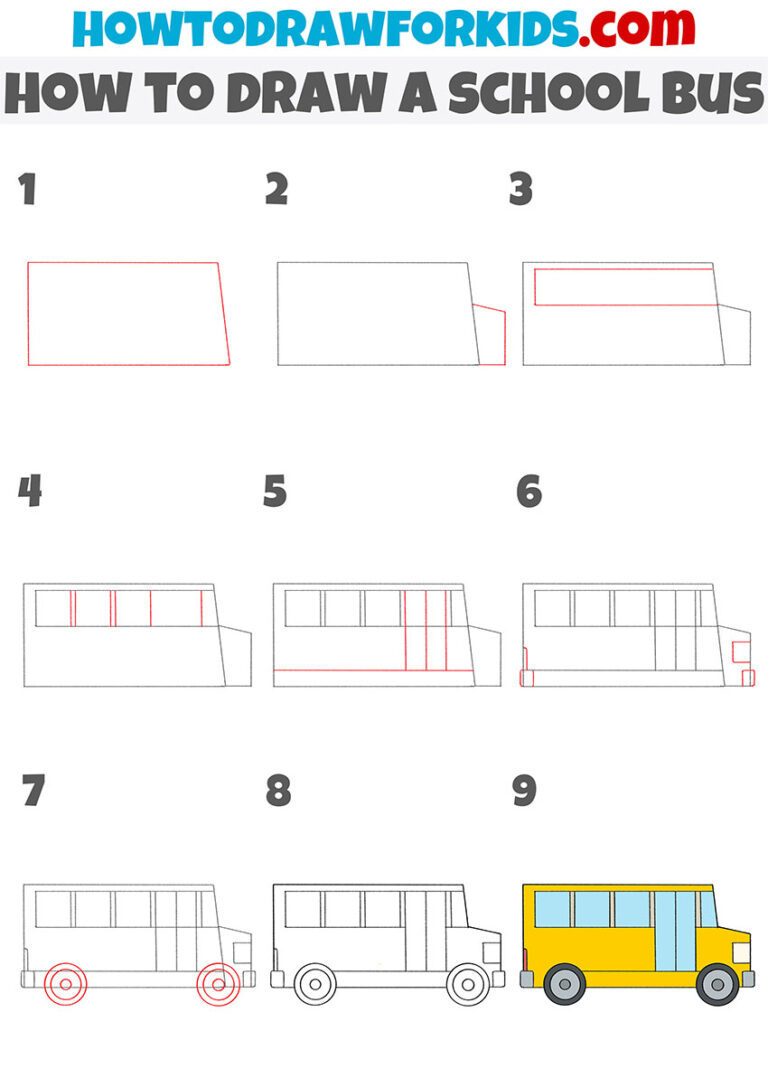 HOWTODRAWFORKIDS.com
HOW TO DRAW A SCHOOL BUS

1

2

3

4

5

6

7

8

9