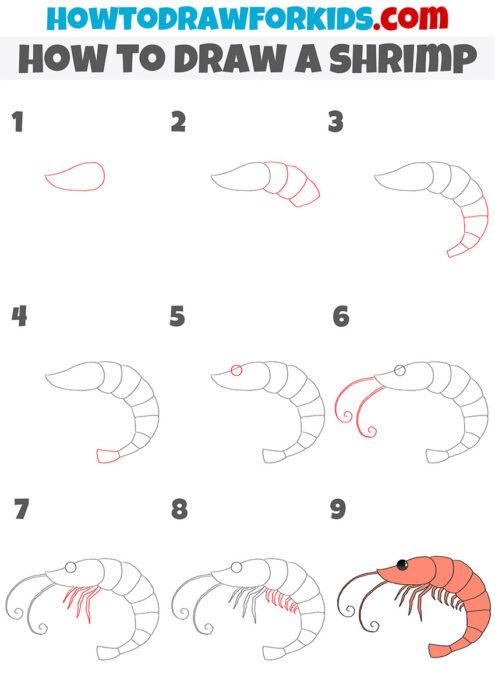 HOWTODRAWFORKIDS.com
HOW TO DRAW A SHRIMP

1

2

3

4

5

6

7

8

9