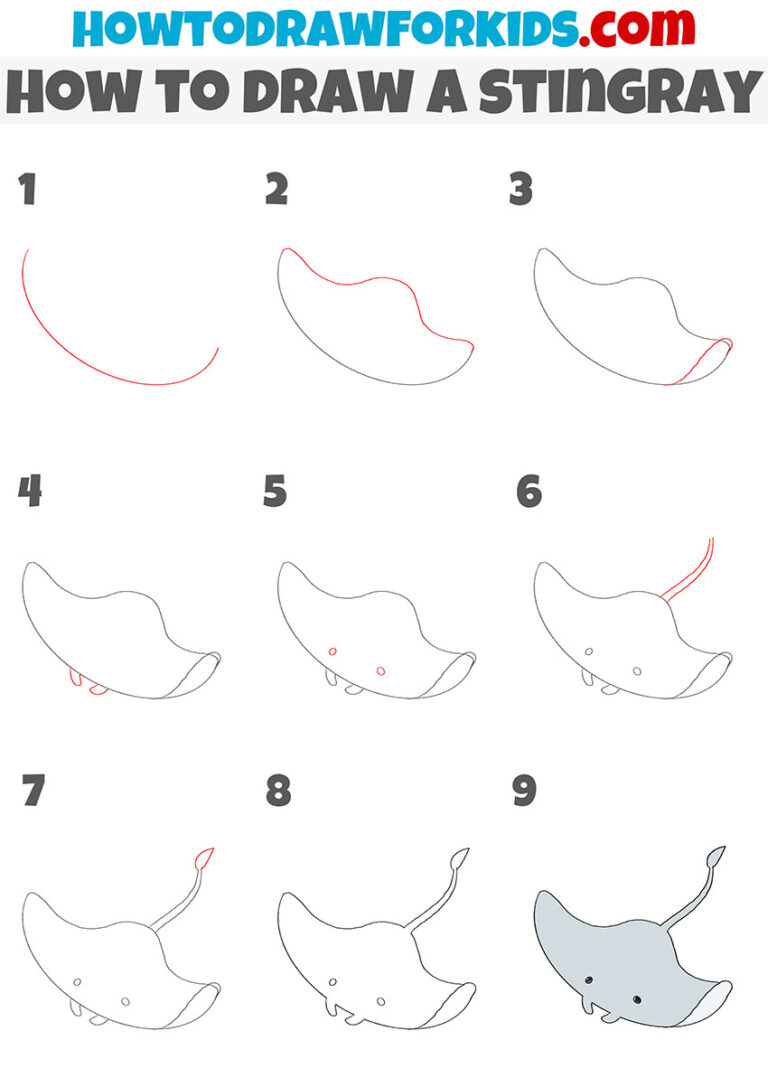 HOWTODRAWFORKIDS.com
HOW TO DRAW A STINGRAY

1

2

3

4

5

6

7

8

9