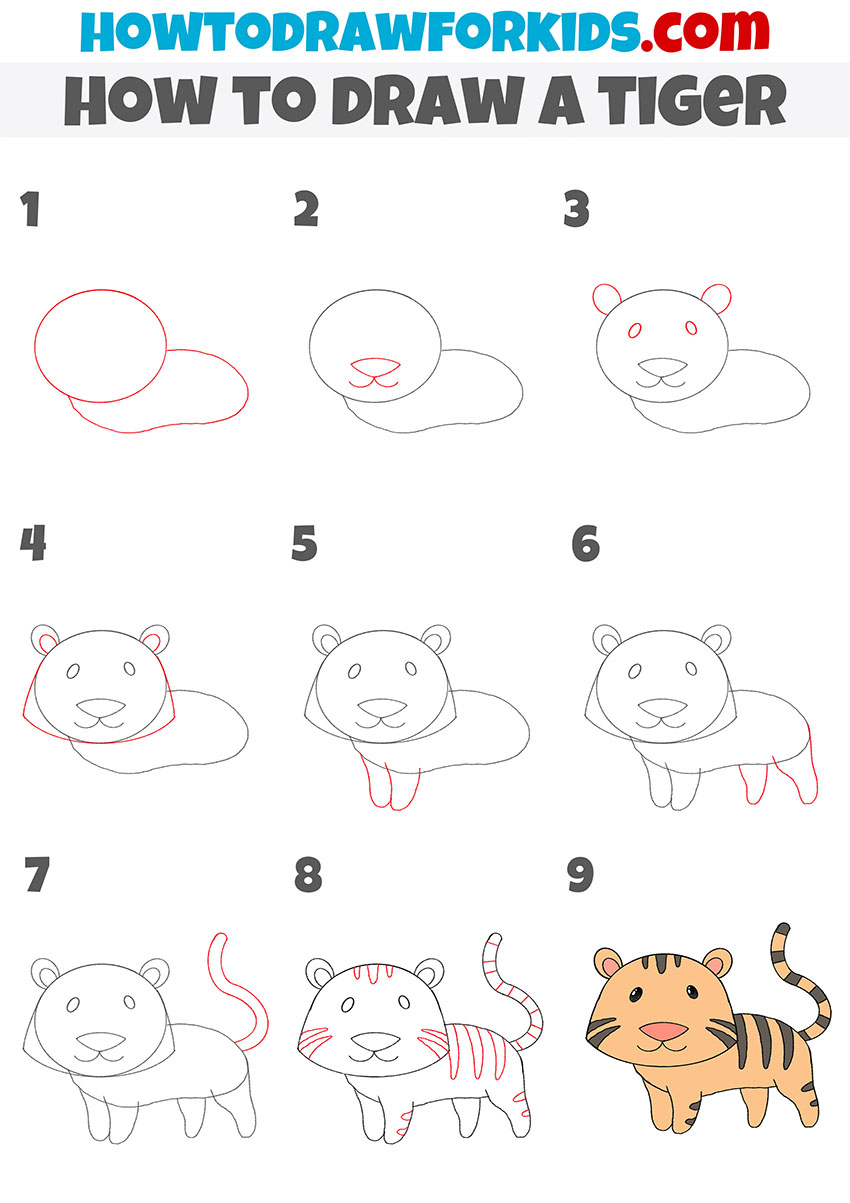 HOWTODRAWFORKIDS.com

HOW TO DRAW A TIGER

1

2

3

4

5

6

7

8

9