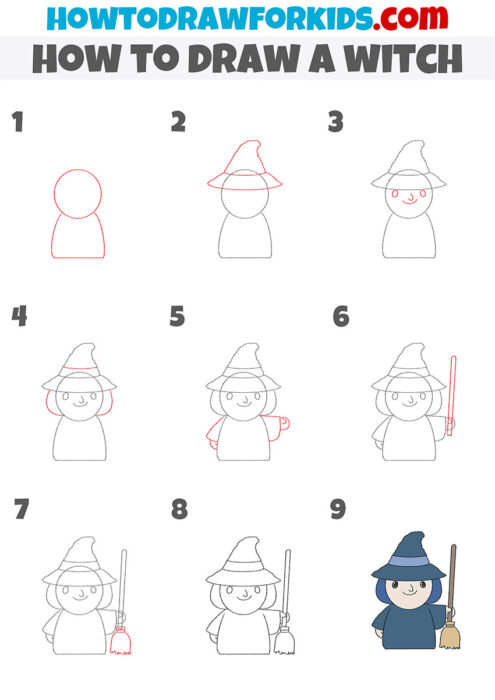 HOWTODRAWFORKIDS.com
HOW TO DRAW A WITCH

1

2

3

4

5

6

7

8

9