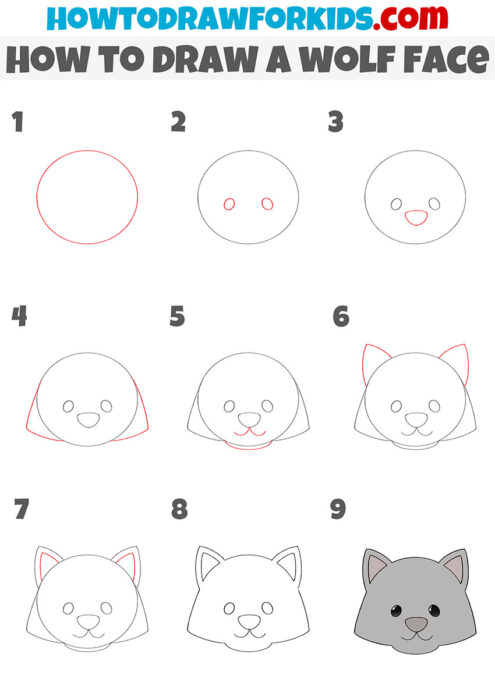 HOWTODRAWFORKIDS.com
HOW TO DRAW A WOLF FACE

1

2

3

4

5

6

7

8

9