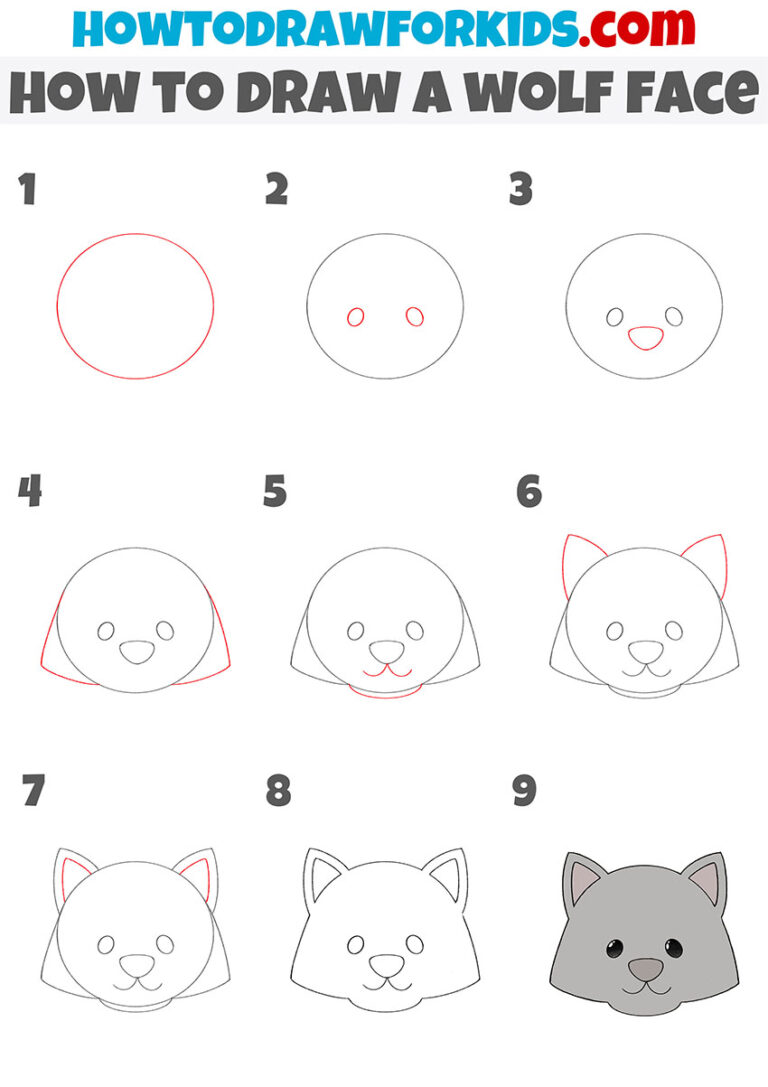 HOWTODRAWFORKIDS.com
HOW TO DRAW A WOLF FACE

1

2

3

4

5

6

7

8

9