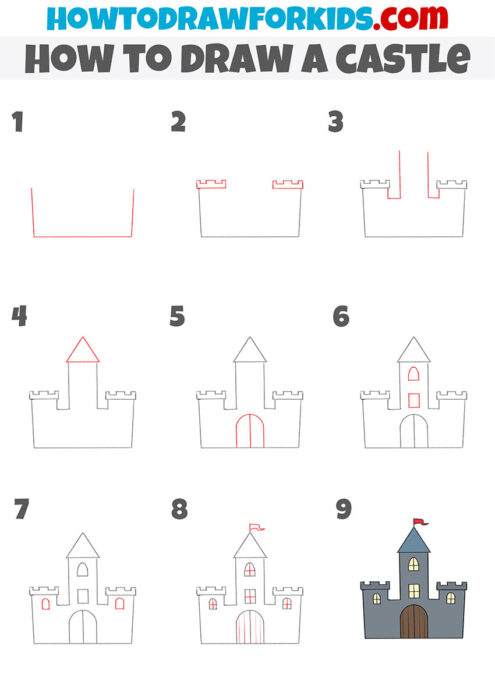 HOWTODRAWFORKIDS.com
HOW TO DRAW A CASTLE

1

2

3

4

5

6

7

8

9