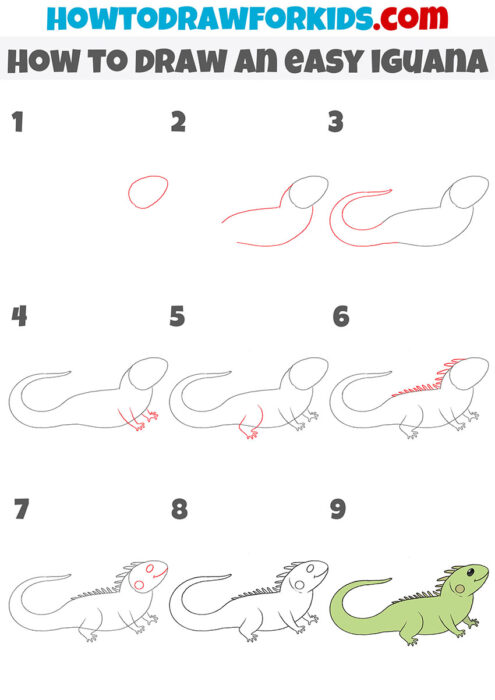 HOWTODRAWFORKIDS.com
HOW TO DRAW AN EASY IGUANA

1

2

3

4

5

6

7

8

9