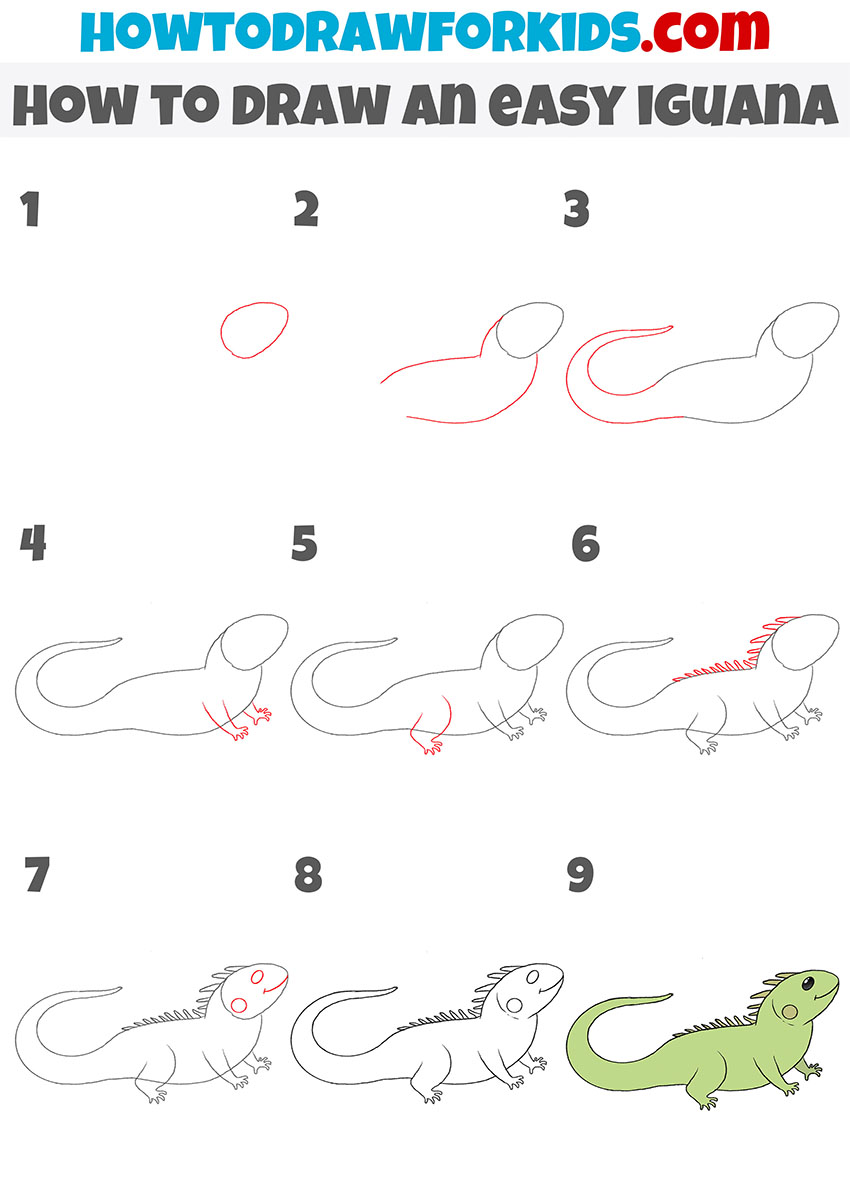 HOWTODRAWFORKIDS.com

HOW TO DRAW AN EASY IGUANA

1

2

3

4

5

6

7

8

9