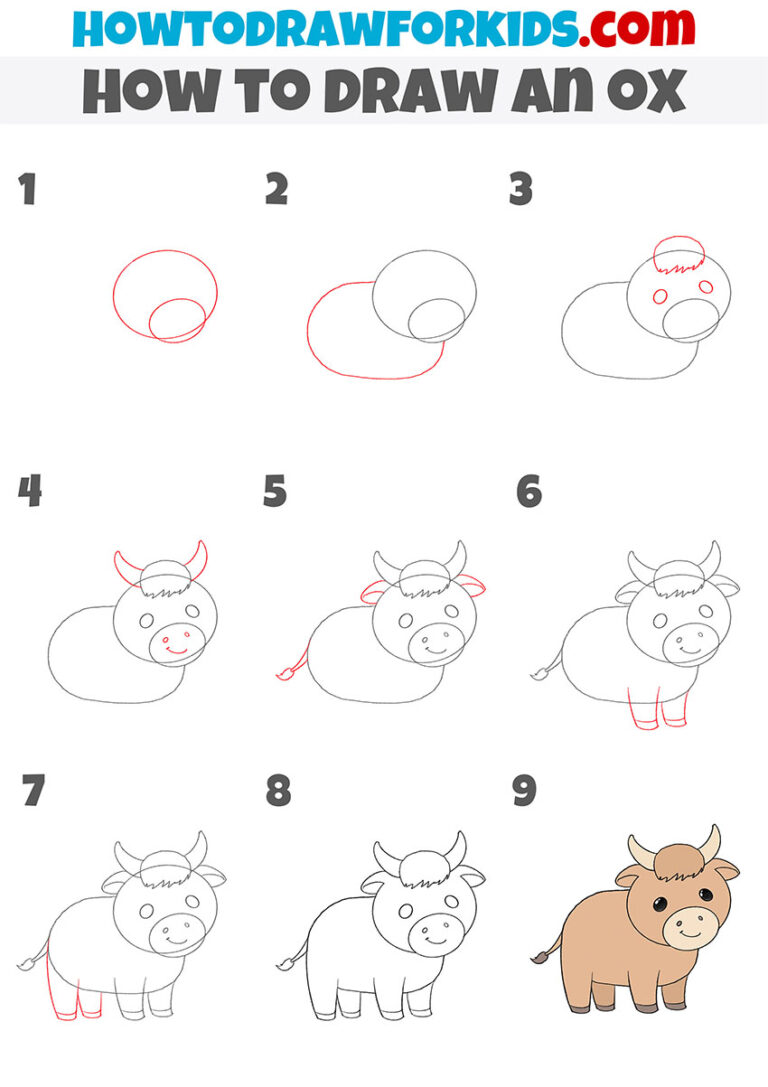 HOWTODRAWFORKIDS.COM
HOW TO DRAW AN OX

1

2

3

4

5

6

7

8

9