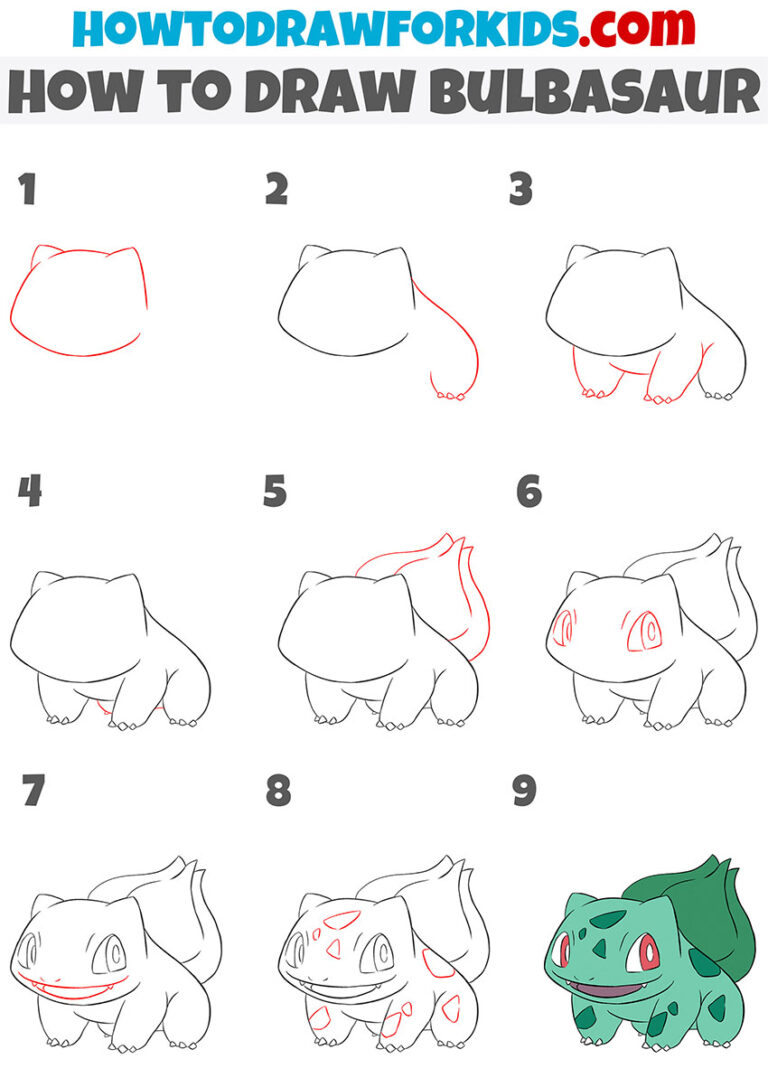 HOWTODRAWFORKIDS.com

HOW TO DRAW BULBASAUR

1

2

3

4

5

6

7

8

9