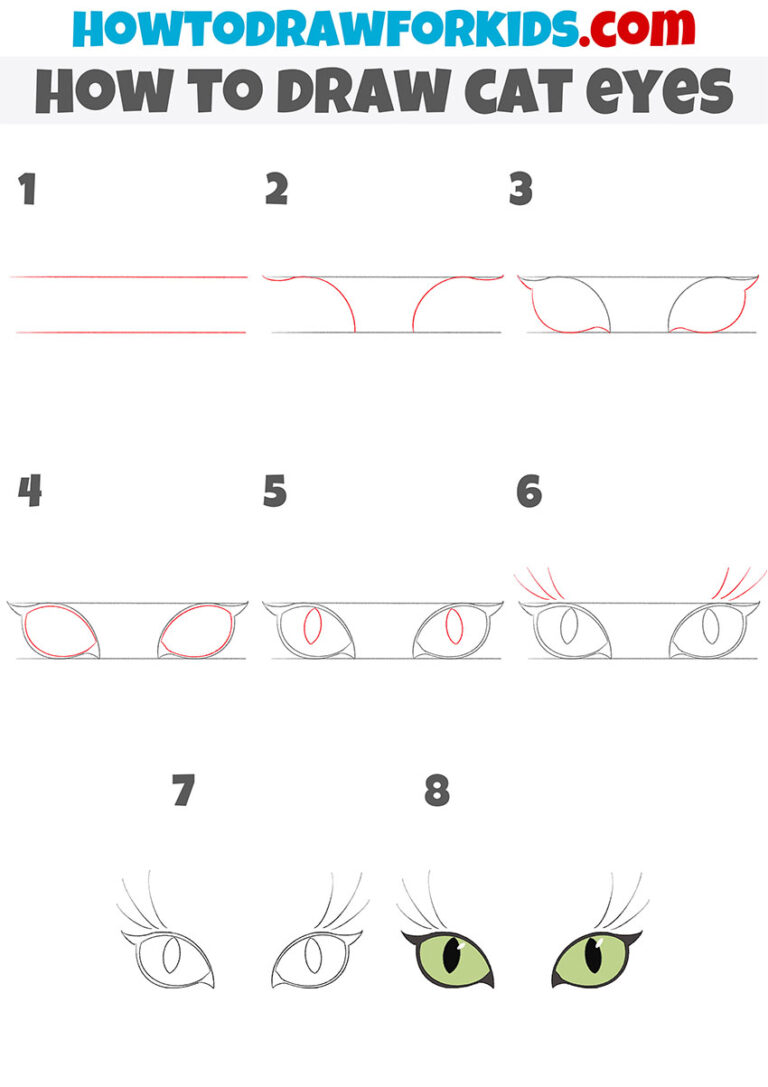 HOWTODRAWFORKIDS.com
HOW TO DRAW CAT eyes

1

2

3

4

5

6

7

8