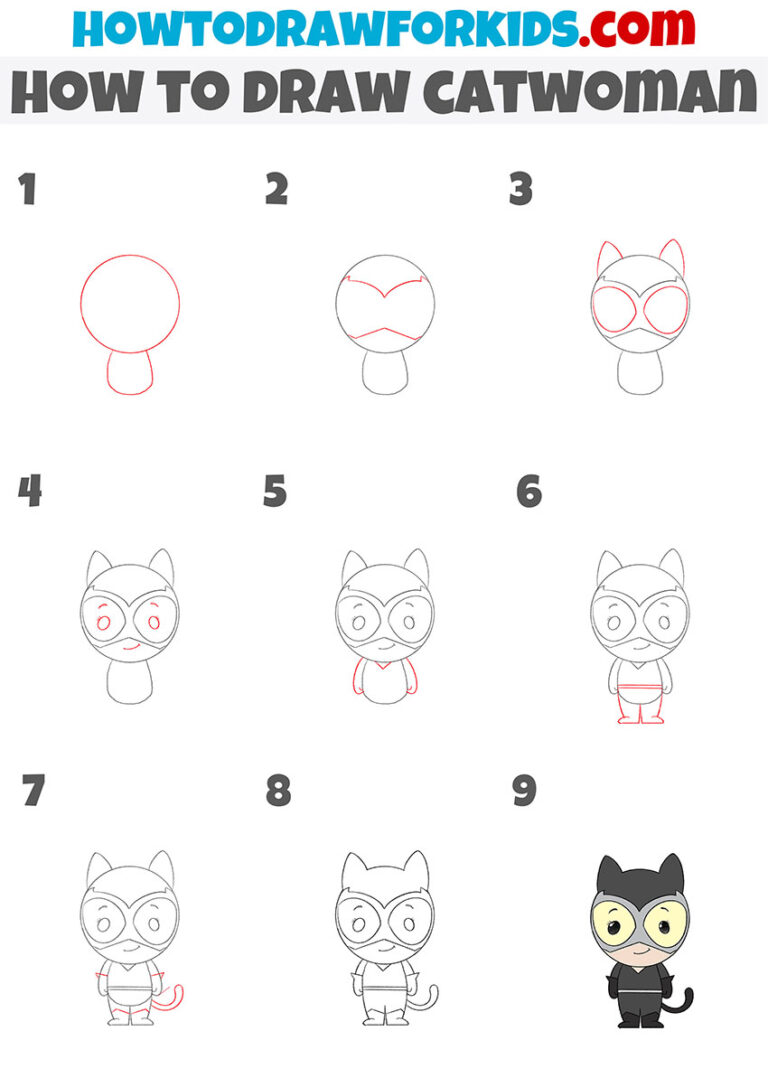 HOWTODRAWFORKIDS.COM
HOW TO DRAW CATWOMAN

1

2

3

4

5

6

7

8

9