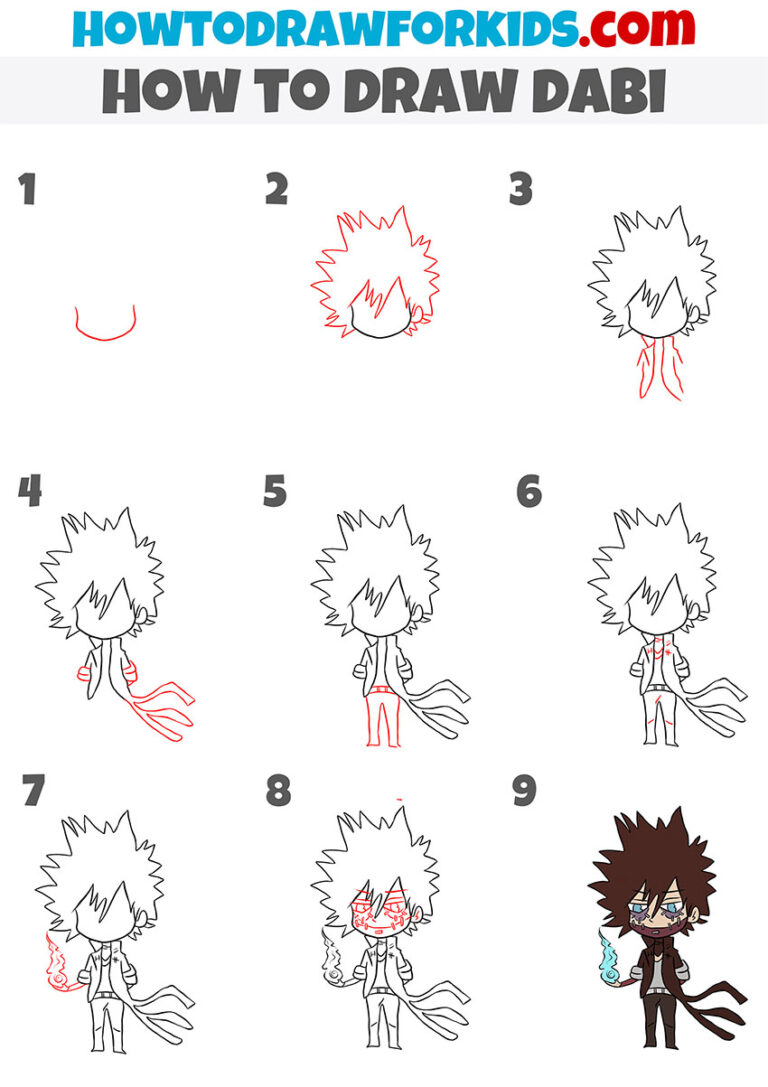 HOWTODRAWFORKIDS.COM
HOW TO DRAW DABI

1
2
3
4
5
6
7
8
9