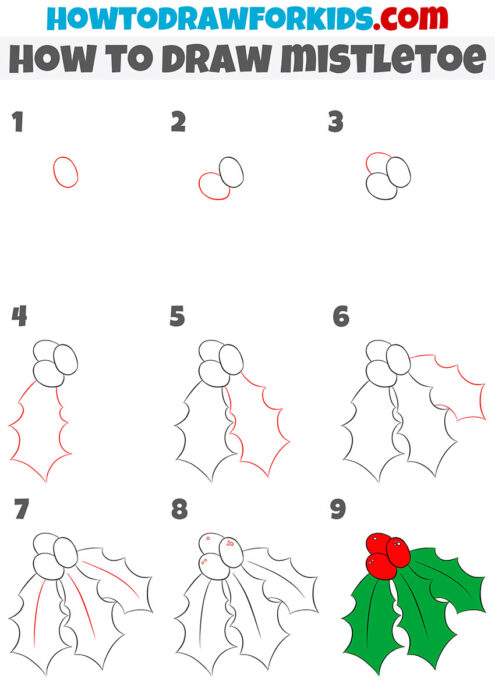 HOWTODRAWFORKIDS.com
HOW TO DRAW MISTLETOE

1

2

3

4

5

6

7

8

9