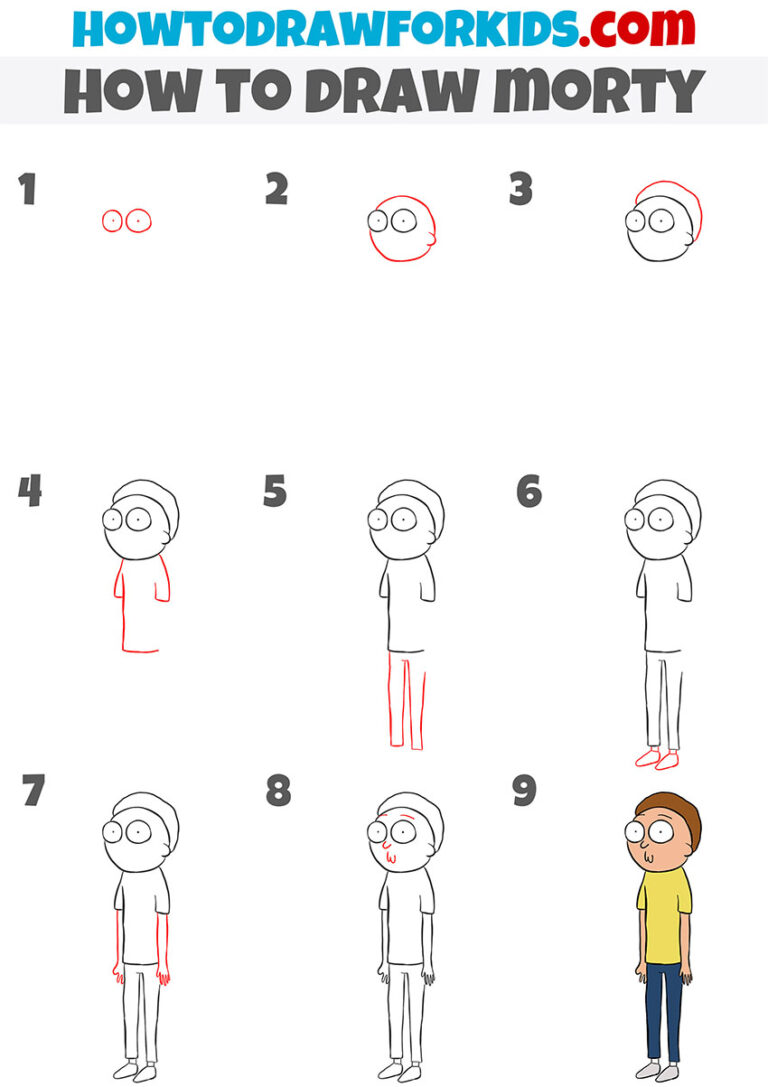 HOWTODRAWFORKIDS.COM
HOW TO DRAW MORTY

1

2

3

4

5

6

7

8

9