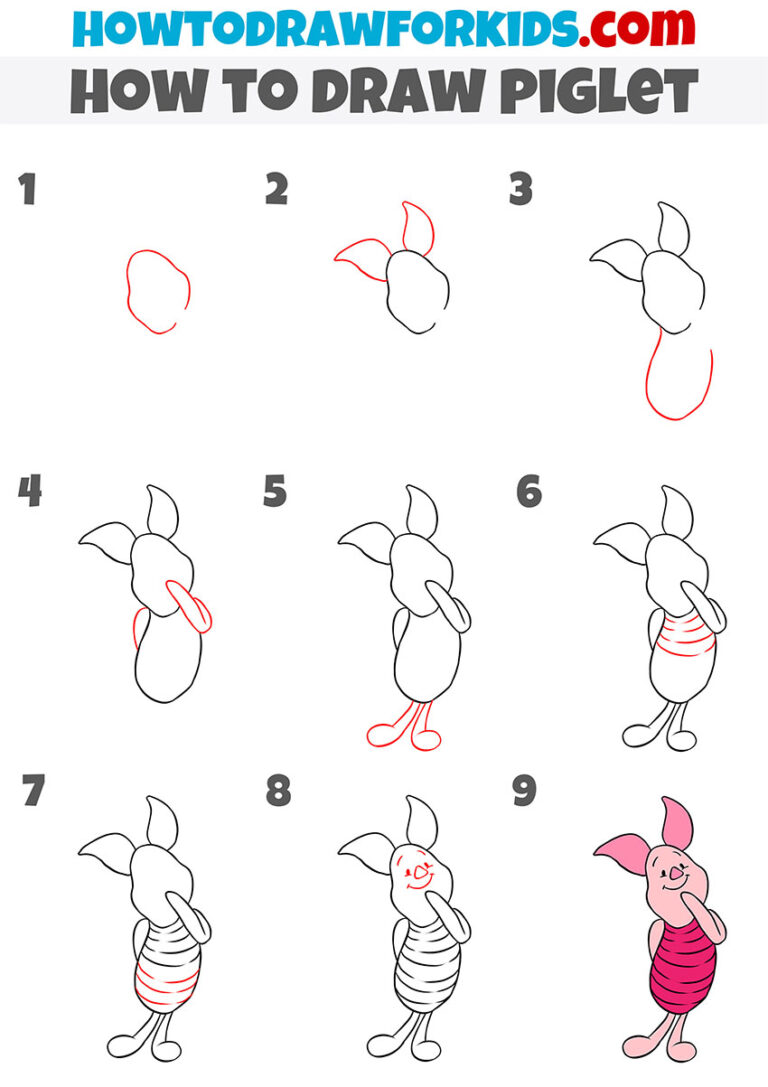 HOWTODRAWFORKIDS.com
HOW TO DRAW PIGLET

1

2

3

4

5

6

7

8

9