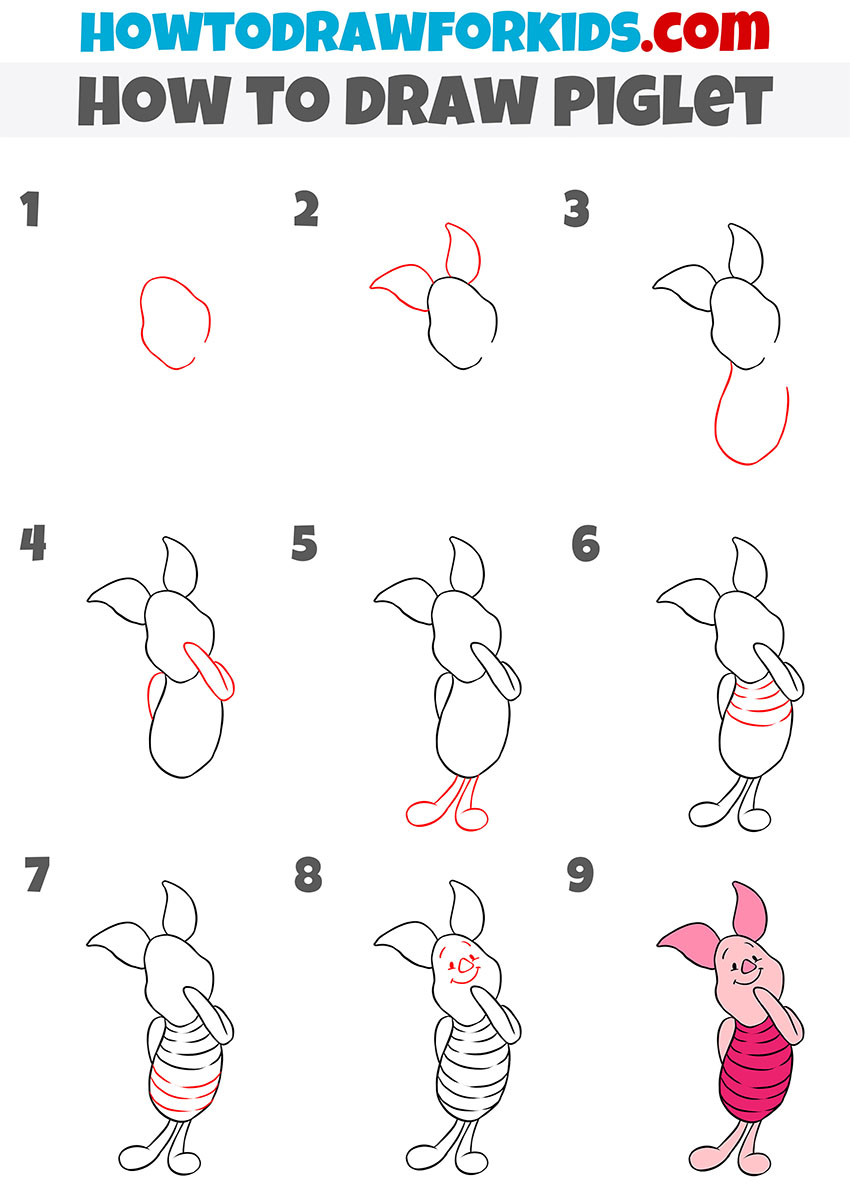 HOWTODRAWFORKIDS.com
HOW TO DRAW PIGLET

1

2

3

4

5

6

7

8

9