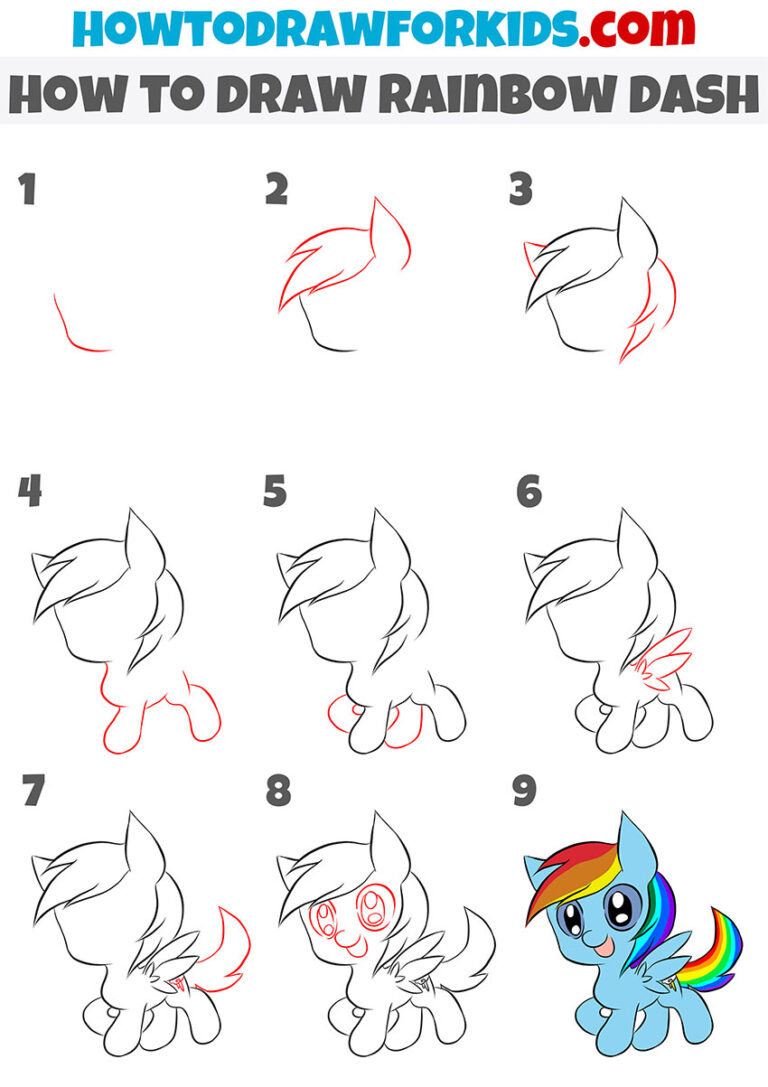 HOWTODRAWFORKIDS.com

HOW TO DRAW RAINBOW DASH

1

2

3

4

5

6

7

8

9