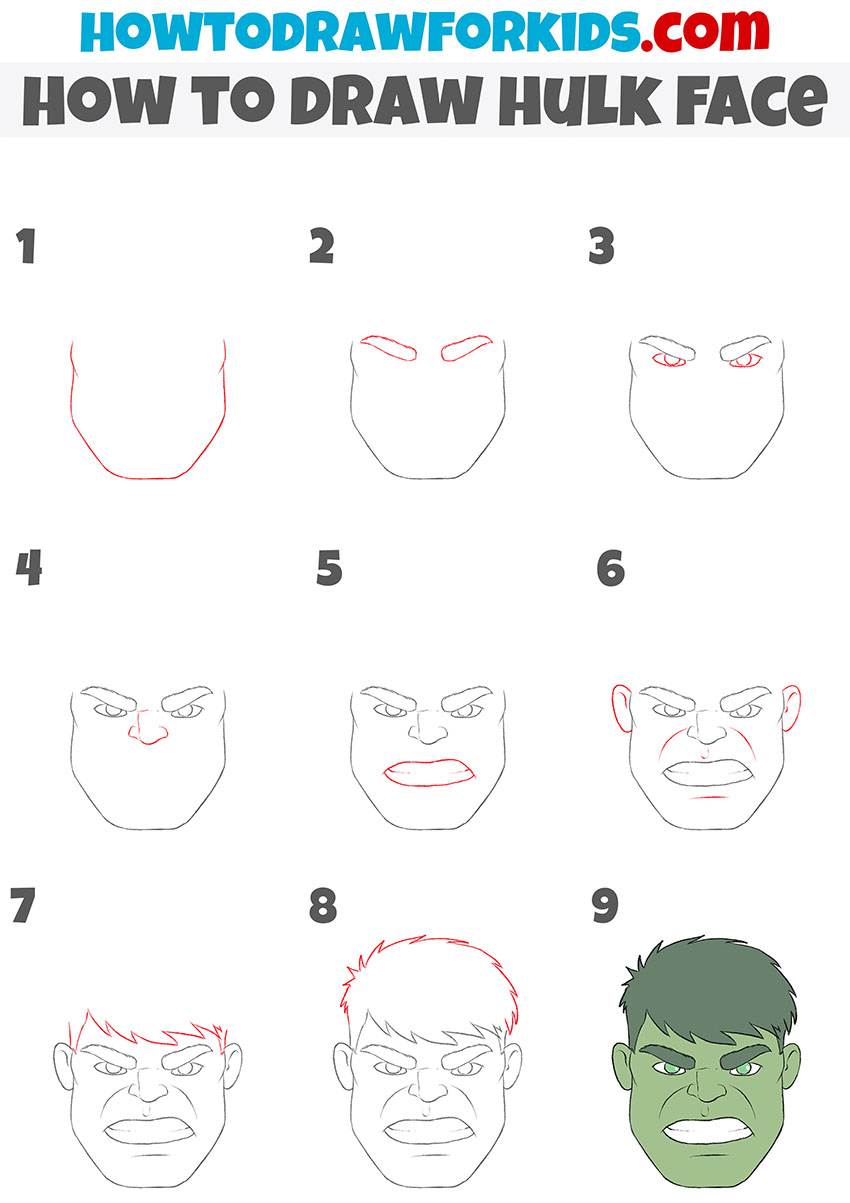 HOWTODRAWFORKIDS.com

HOW TO DRAW HULK FACE

1

2

3

4

5

6

7

8

9