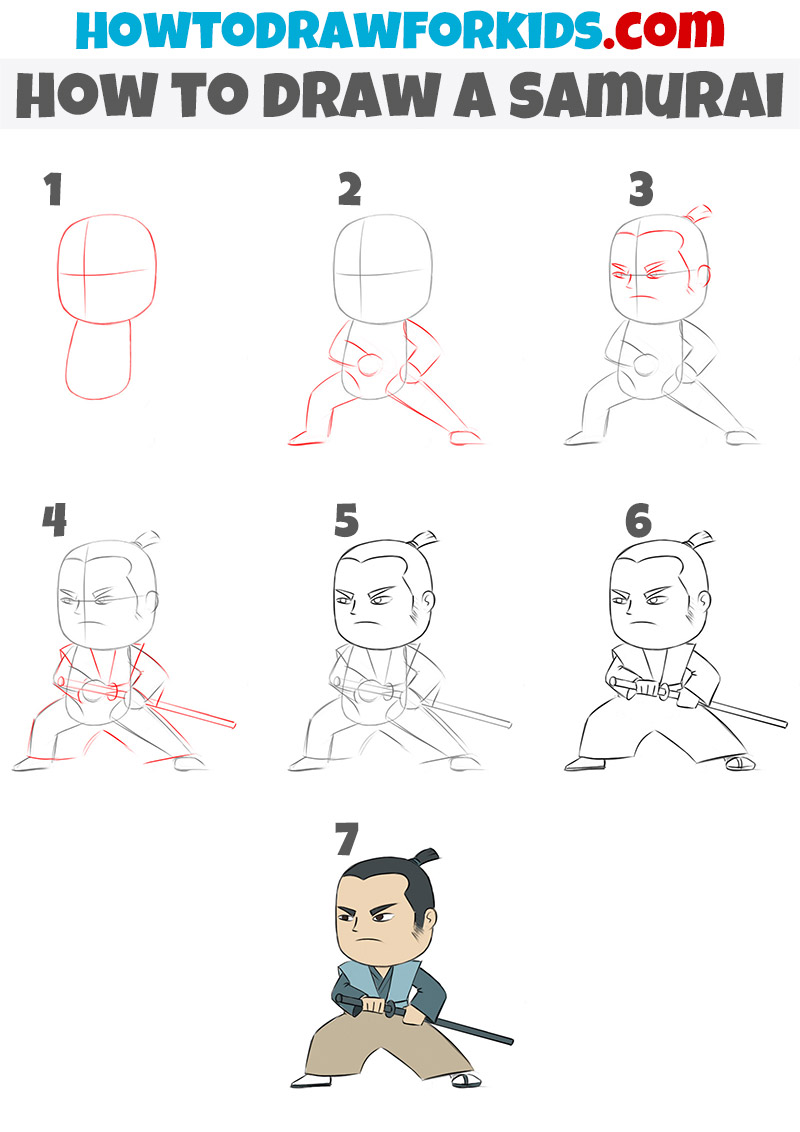 HOWTODRAWFORKIDS.com

HOW TO DRAW A SAMURAI

1

2

3

4

5

6

7