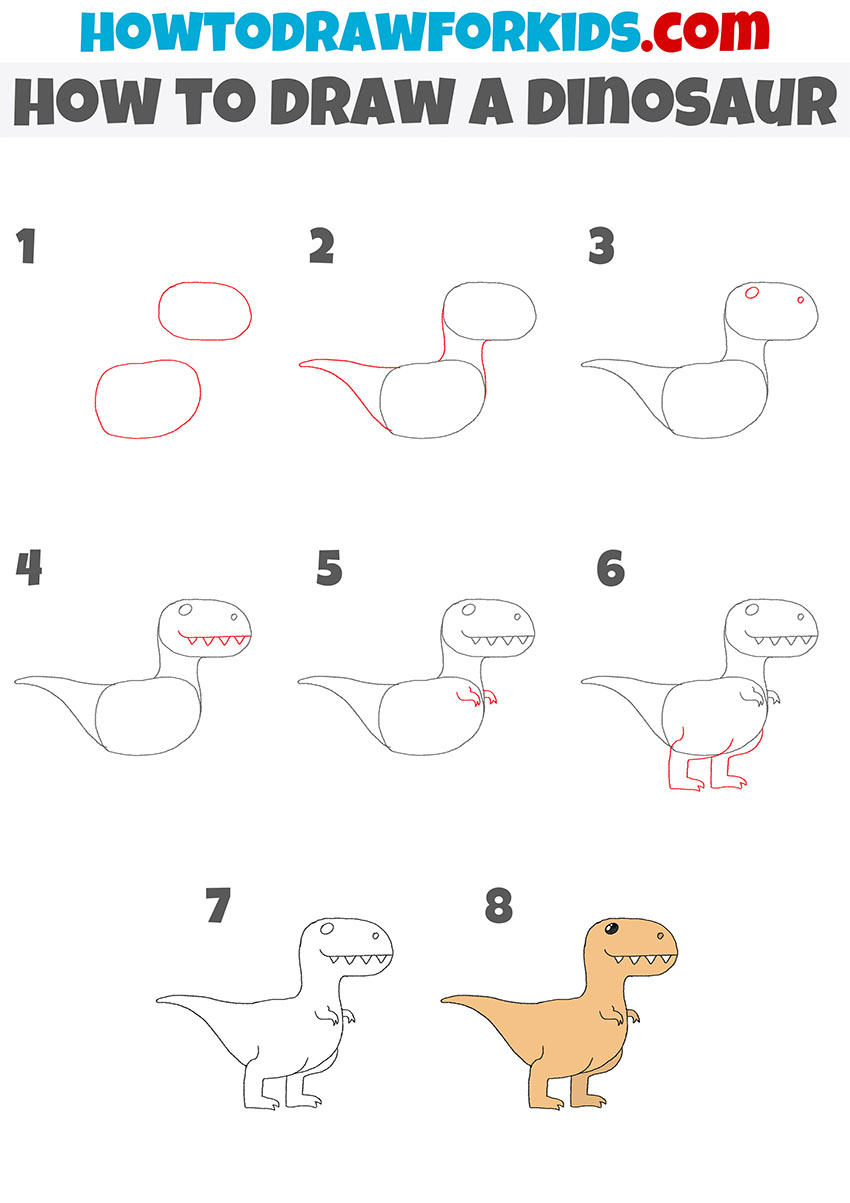 HOWTODRAWFORKIDS.com

HOW TO DRAW A DINOSAUR

1

2

3

4

5

6

7

8