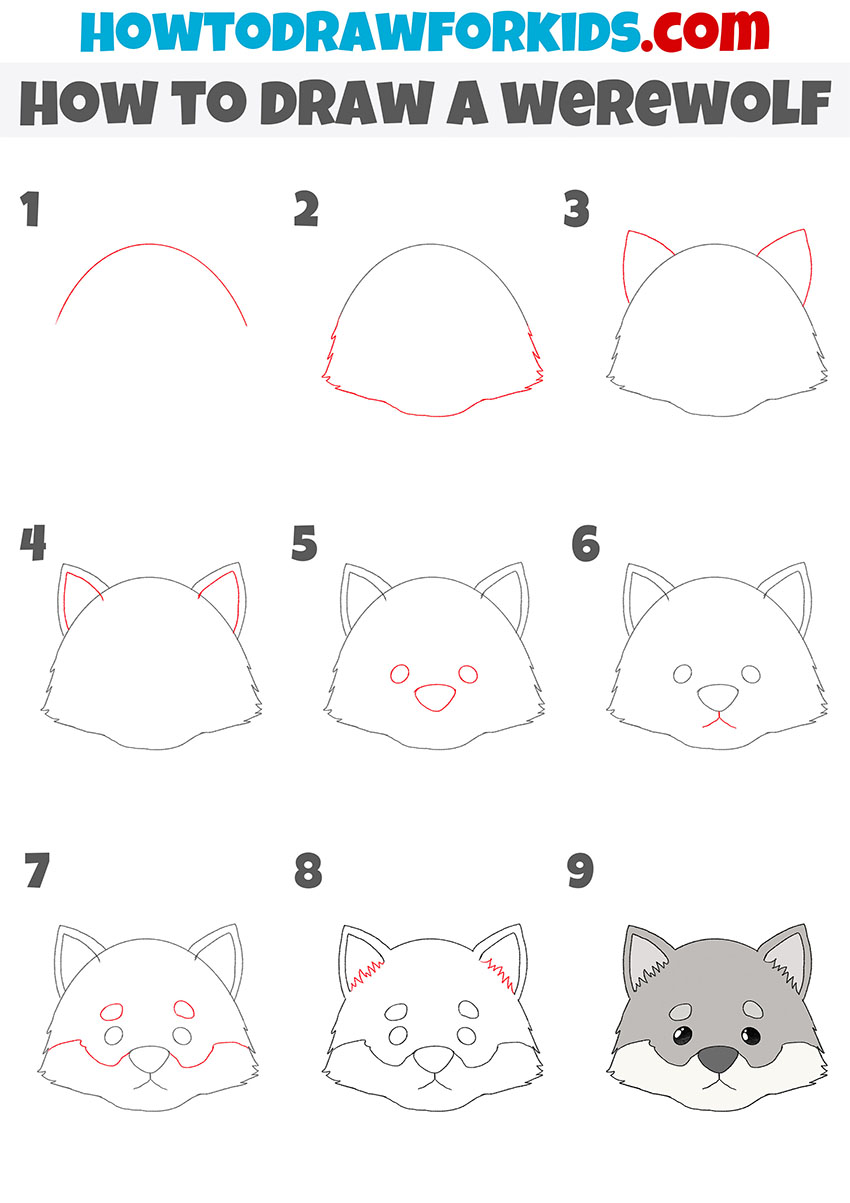 HOWTODRAWFORKIDS.com

HOW TO DRAW A WEREWOLF

1

2

3

4

5

6

7

8

9