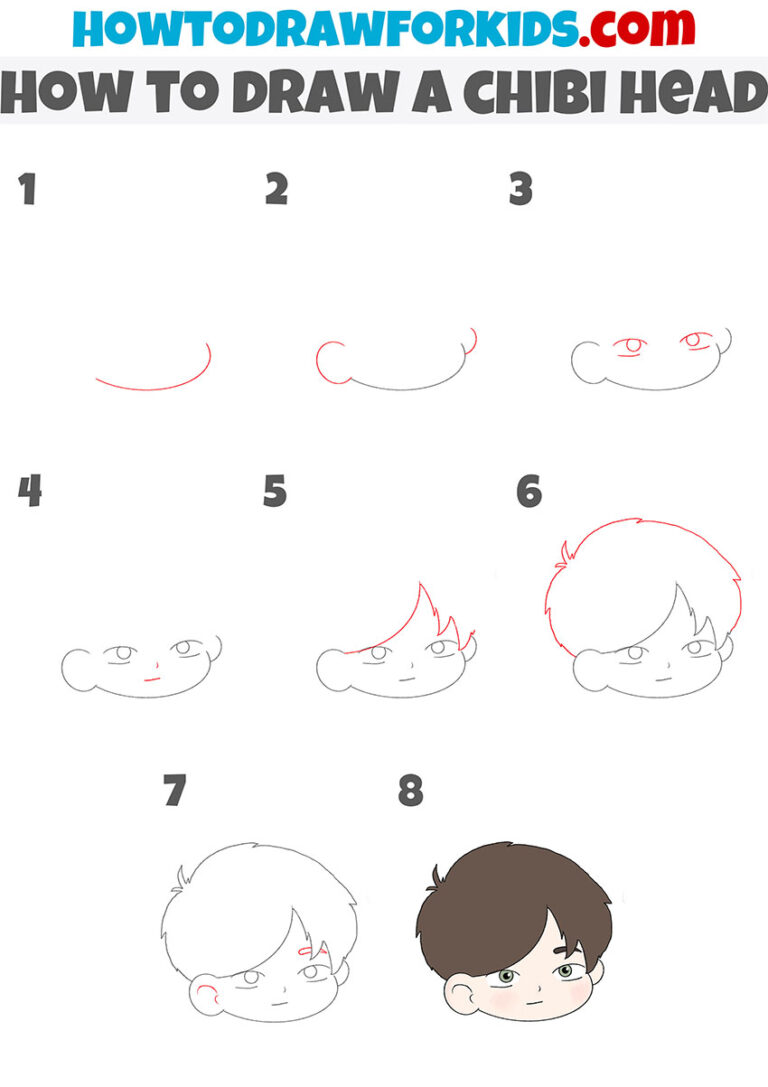 HOWTODRAWFORKIDS.com
HOW TO DRAW A CHIBI HEAD

1
2
3
4
5
6
7
8