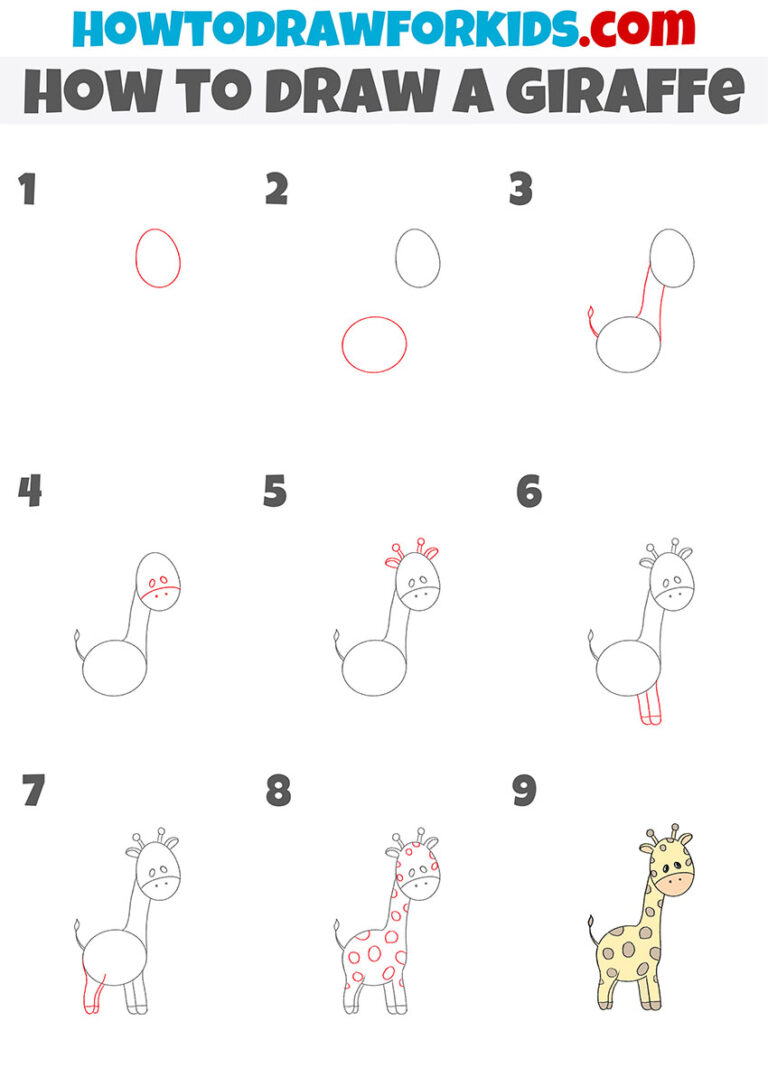 HOWTODRAWFORKIDS.com

HOW TO DRAW A GIRAFFE

1

2

3

4

5

6

7

8

9