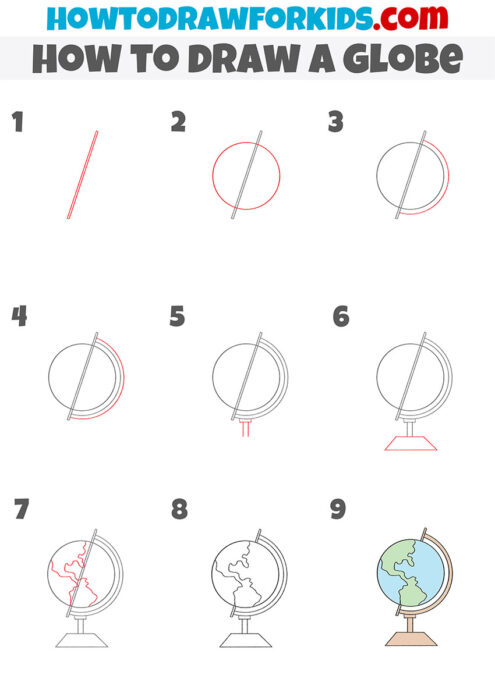 HOWTODRAWFORKIDS.com
HOW TO DRAW A GLOBE

1

2

3

4

5

6

7

8

9