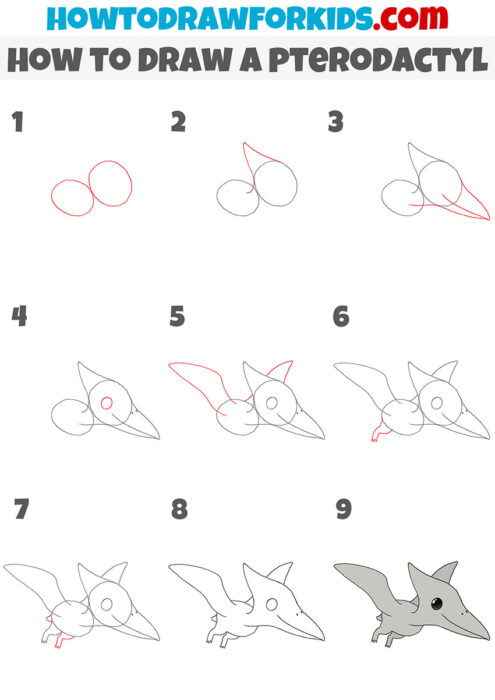 HOWTODRAWFORKIDS.com
HOW TO DRAW A PTERODACTYL

1
2
3
4
5
6
7
8
9