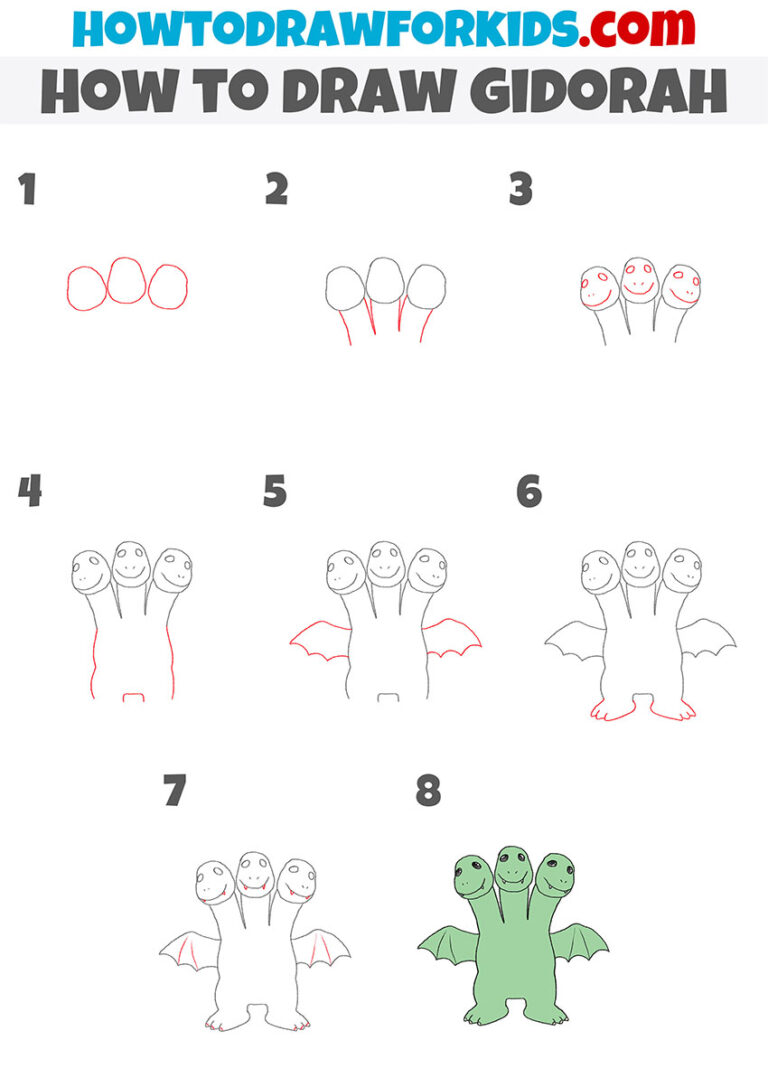 HOWTODRAWFORKIDS.com

HOW TO DRAW GIDORAH

1

2

3

4

5

6

7

8