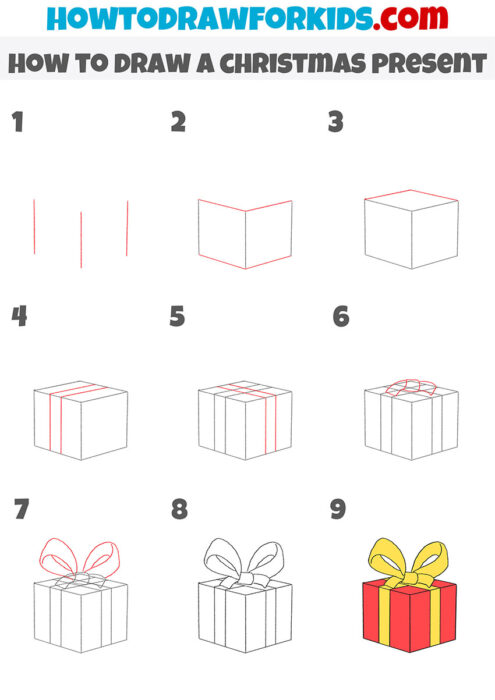 HOWTODRAWFORKIDS.com

HOW TO DRAW A CHRISTMAS PRESENT

1

2

3

4

5

6

7

8

9